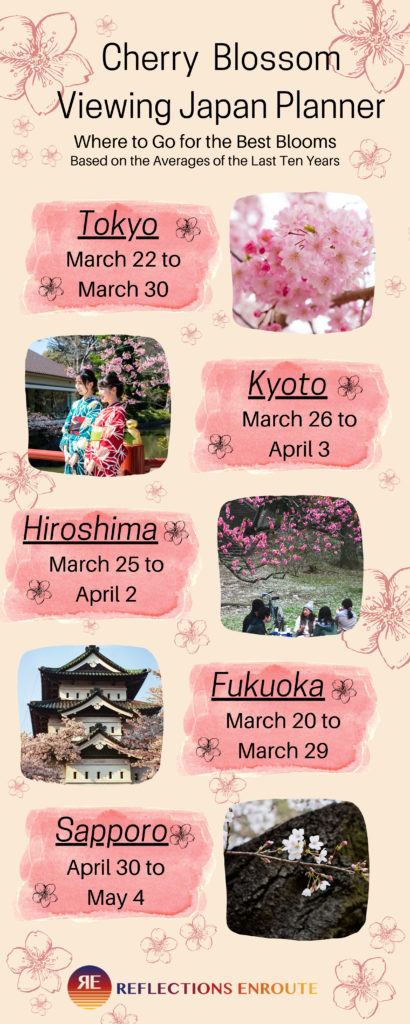 Cherry Blossom Viewing Japan Planner

Where to Go for the Best Blooms
Based on the Averages of the Last Ten Years

Tokyo
March 22 to March 30

Kyoto
March 26 to April 3

Hiroshima
March 25 to April 2

Fukuoka
March 20 to March 29

Sapporo
April 30 to May 4

RE REFLECTIONS ENROUTE